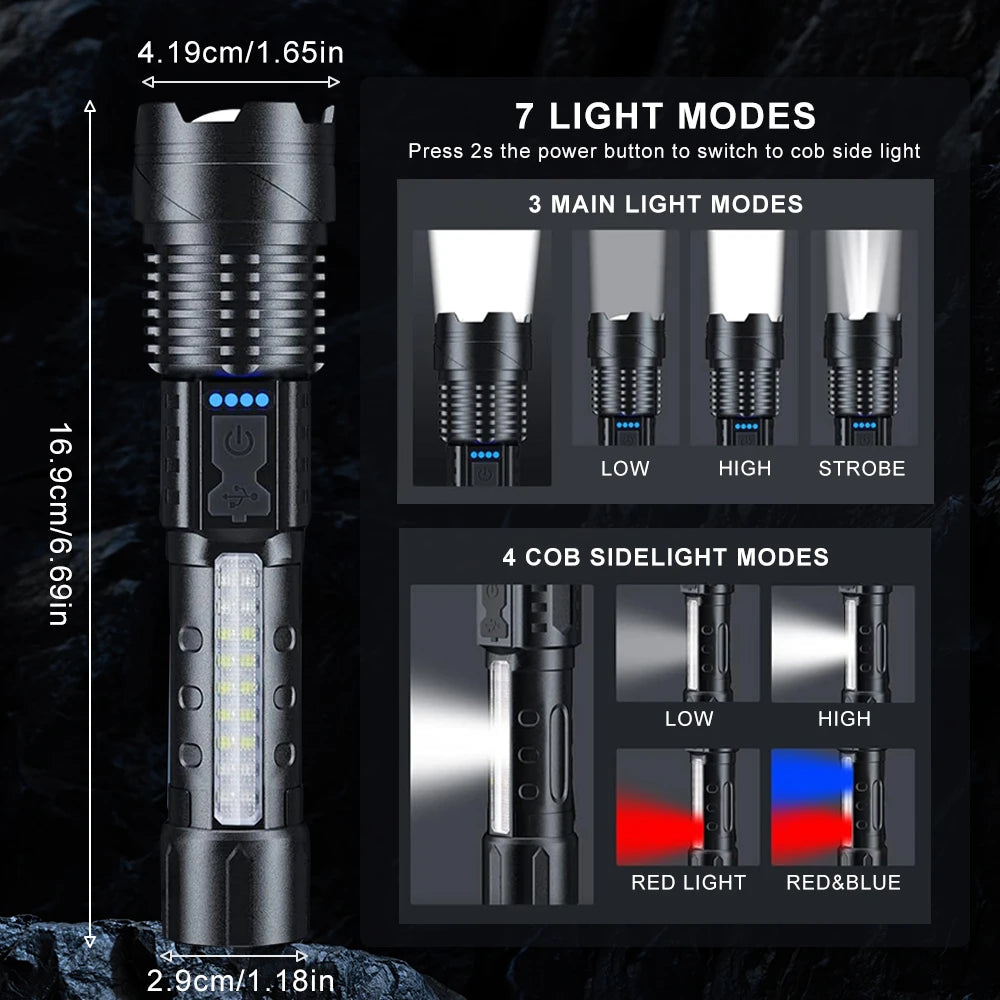 4.19cm/1.65in

16.9cm/6.69in

2.9cm/1.18in

7 LIGHT MODES

Press 2s the power button to switch to cob side light

3 MAIN LIGHT MODES

LOW

HIGH

STROBE

4 COB SIDELIGHT MODES

LOW

HIGH

RED LIGHT

RED&BLUE