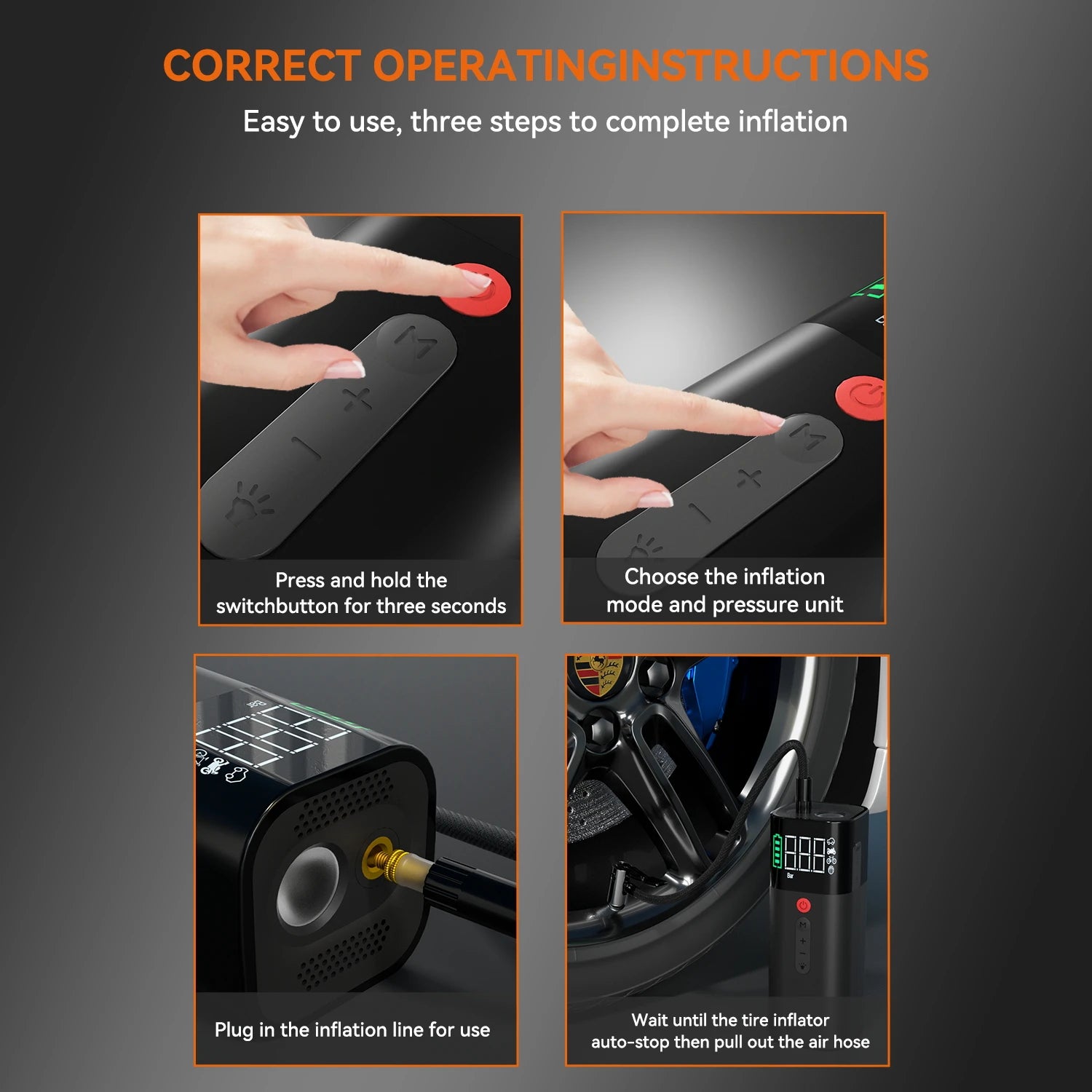 CORRECT OPERATINGINSTRUCTIONS

Easy to use, three steps to complete inflation

M
+
-

Press and hold the switchbutton for three seconds

M
+
-

Choose the inflation mode and pressure unit

Bar

Plug in the inflation line for use

Bar
M
+
-

Wait until the tire inflator auto-stop then pull out the air hose