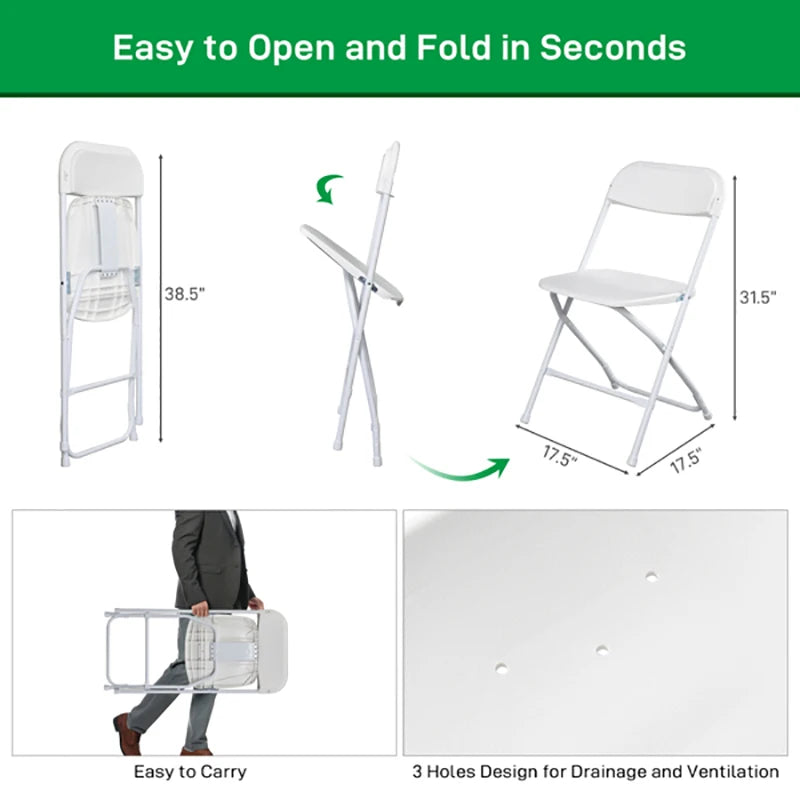 Easy to Open and Fold in Seconds

38.5"

31.5"

17.5"

17.5"

Easy to Carry

3 Holes Design for Drainage and Ventilation