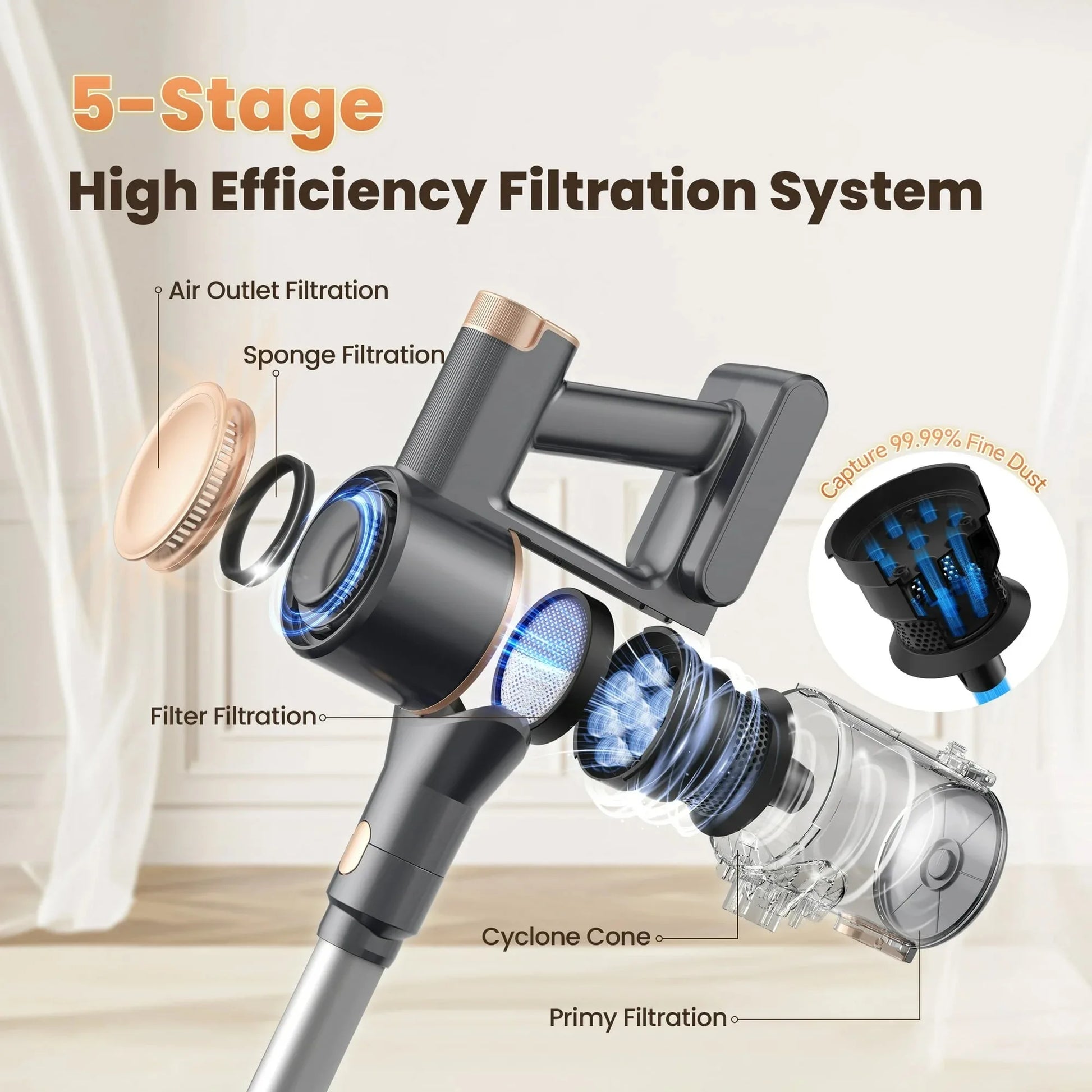 5-Stage

High Efficiency Filtration System

Air Outlet Filtration

Sponge Filtration

Capture 99.99% Fine Dust

Filter Filtration

Cyclone Cone

Primy Filtration