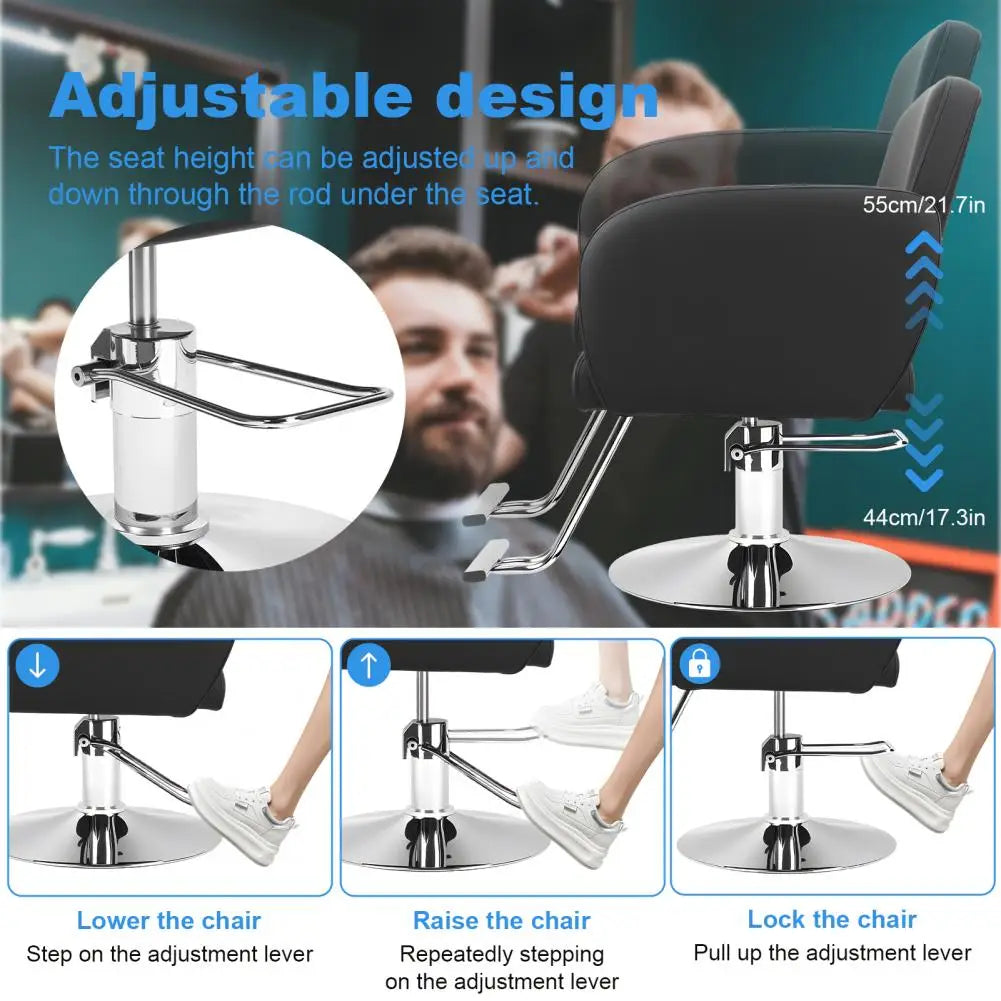 Adjustable design

The seat height can be adjusted up and down through the rod under the seat.

55cm/21.7in

44cm/17.3in

Lower the chair
Step on the adjustment lever

Raise the chair
Repeatedly stepping on the adjustment lever

Lock the chair
Pull up the adjustment lever