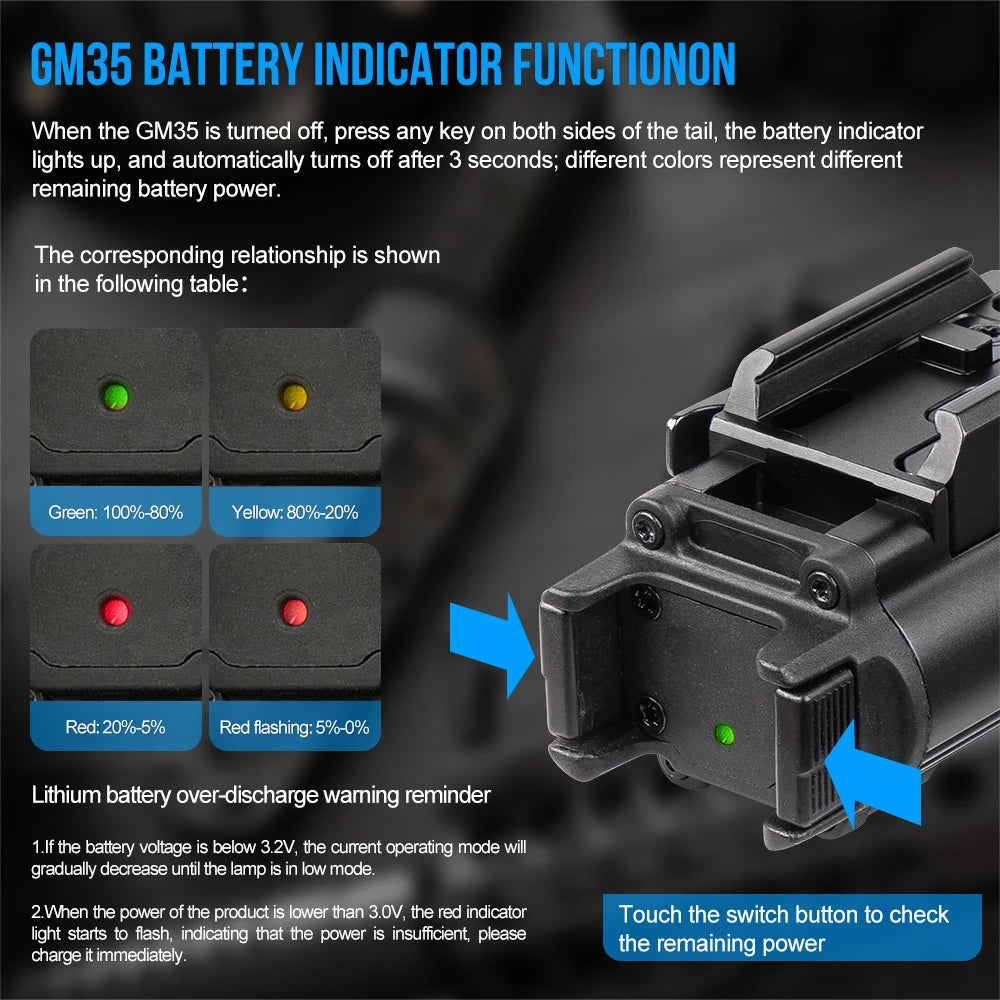 GM35 BATTERY INDICATOR FUNCTIONON

When the GM35 is turned off, press any key on both sides of the tail, the battery indicator lights up, and automatically turns off after 3 seconds; different colors represent different remaining battery power.

The corresponding relationship is shown in the following table：

Green: 100%-80%

Yellow: 80%-20%

Red: 20%-5%

Red flashing: 5%-0%

Lithium battery over-discharge warning reminder

1.If the battery voltage is below 3.2V, the current operating mode will gradually decrease until the lamp is in low mode.

2.When the power of the product is lower than 3.0V, the red indicator light starts to flash, indicating that the power is insufficient, please charge it immediately.

Touch the switch button to check the remaining power