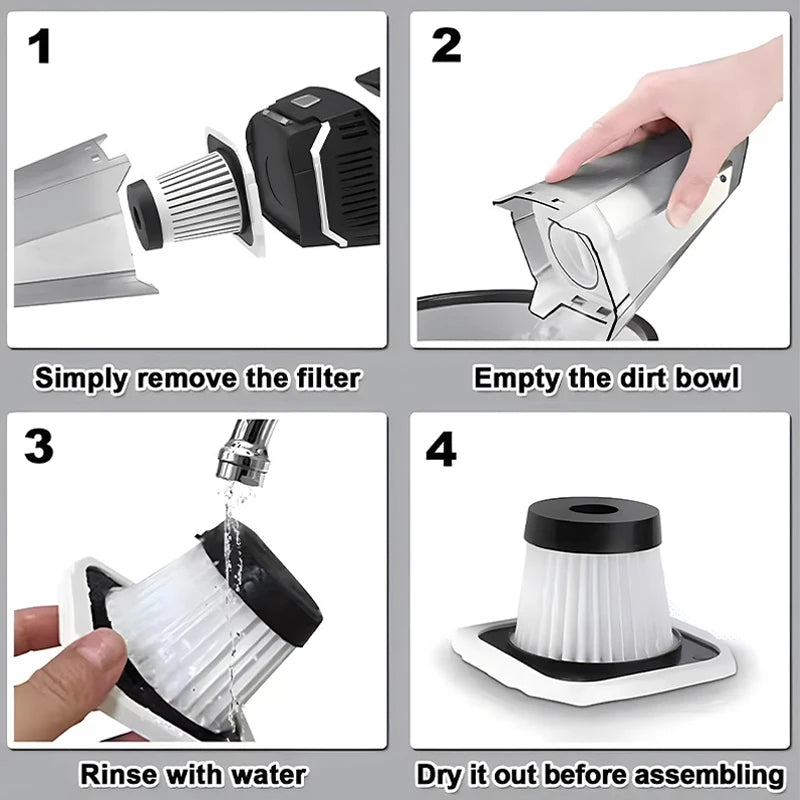 1

Simply remove the filter

2

Empty the dirt bowl

3

Rinse with water

4

Dry it out before assembling