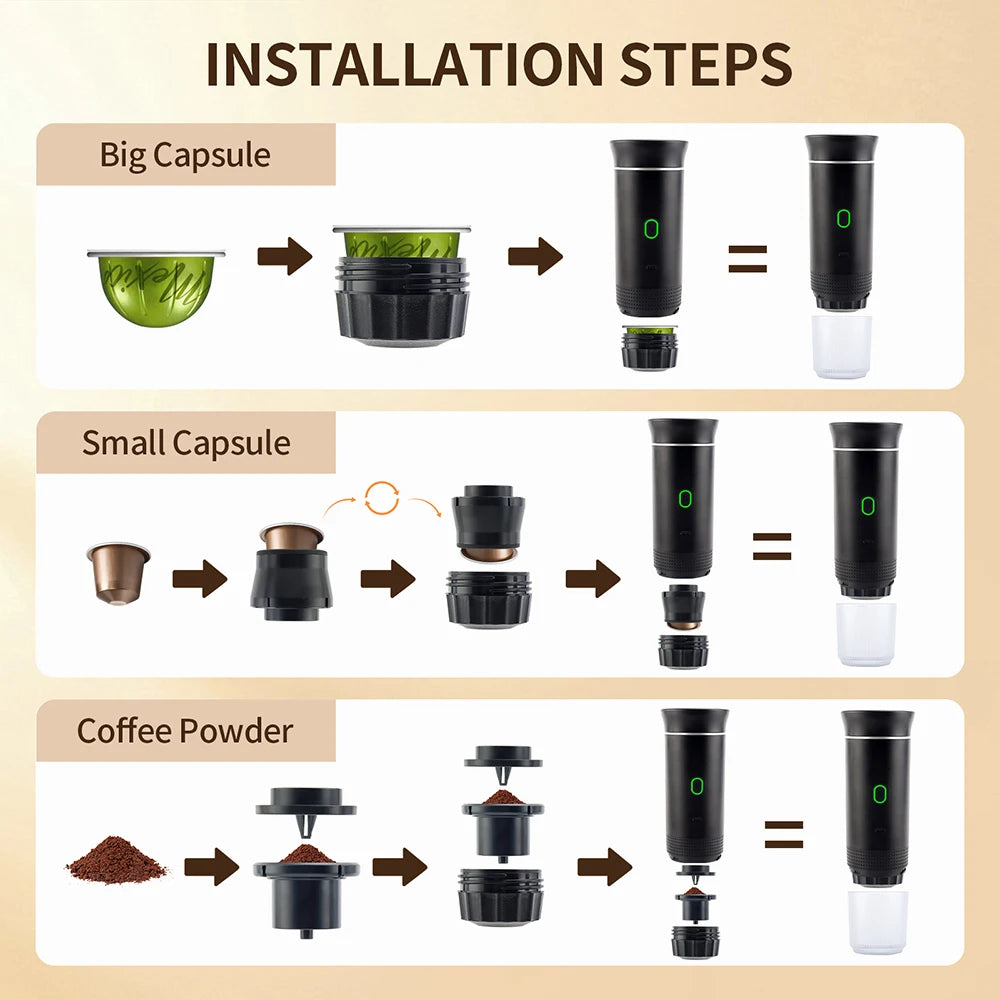 INSTALLATION STEPS

Big Capsule

Small Capsule

Coffee Powder