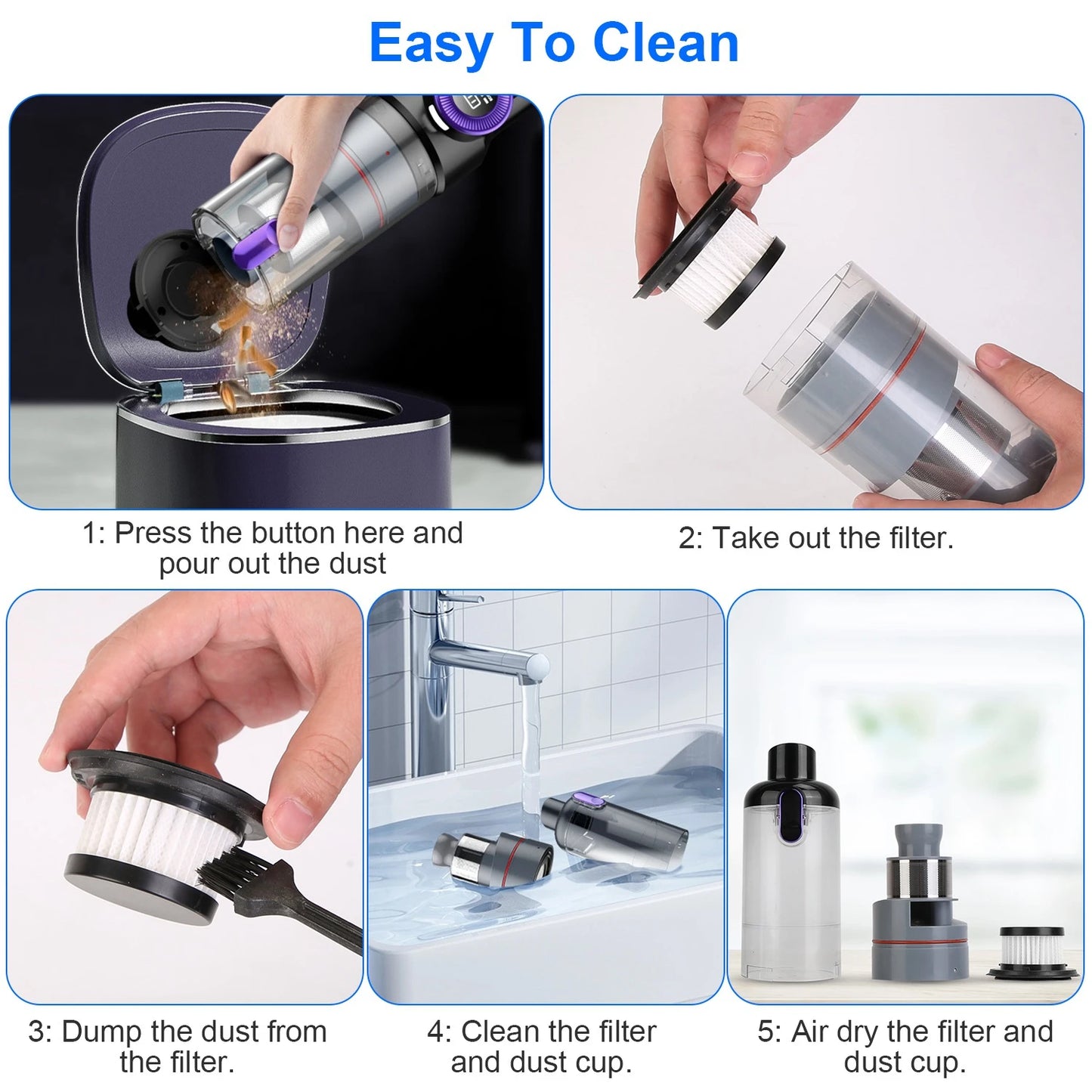 Easy To Clean

1: Press the button here and pour out the dust

2: Take out the filter.

3: Dump the dust from the filter.

4: Clean the filter and dust cup.

5: Air dry the filter and dust cup.