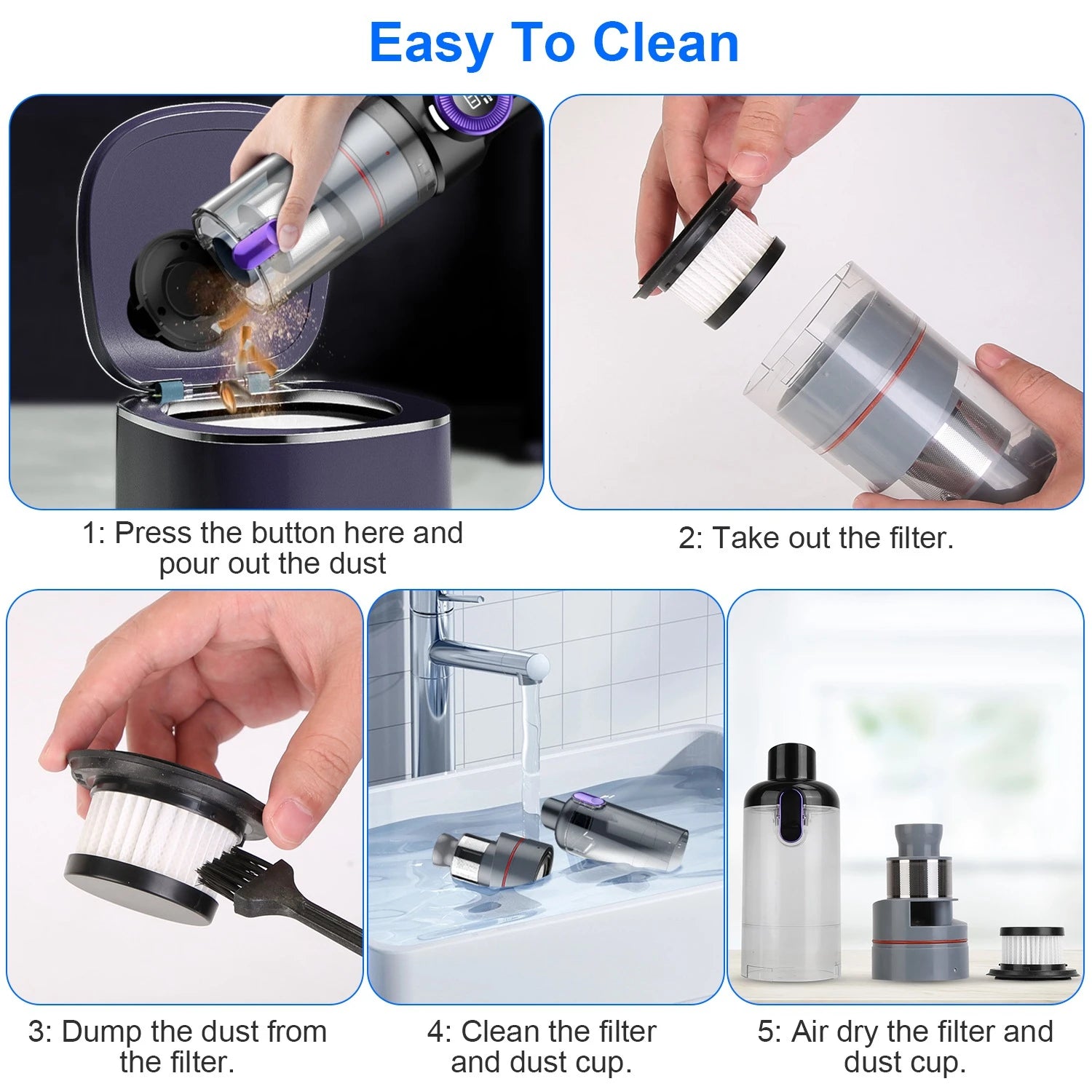 Easy To Clean

1: Press the button here and pour out the dust

2: Take out the filter.

3: Dump the dust from the filter.

4: Clean the filter and dust cup.

5: Air dry the filter and dust cup.