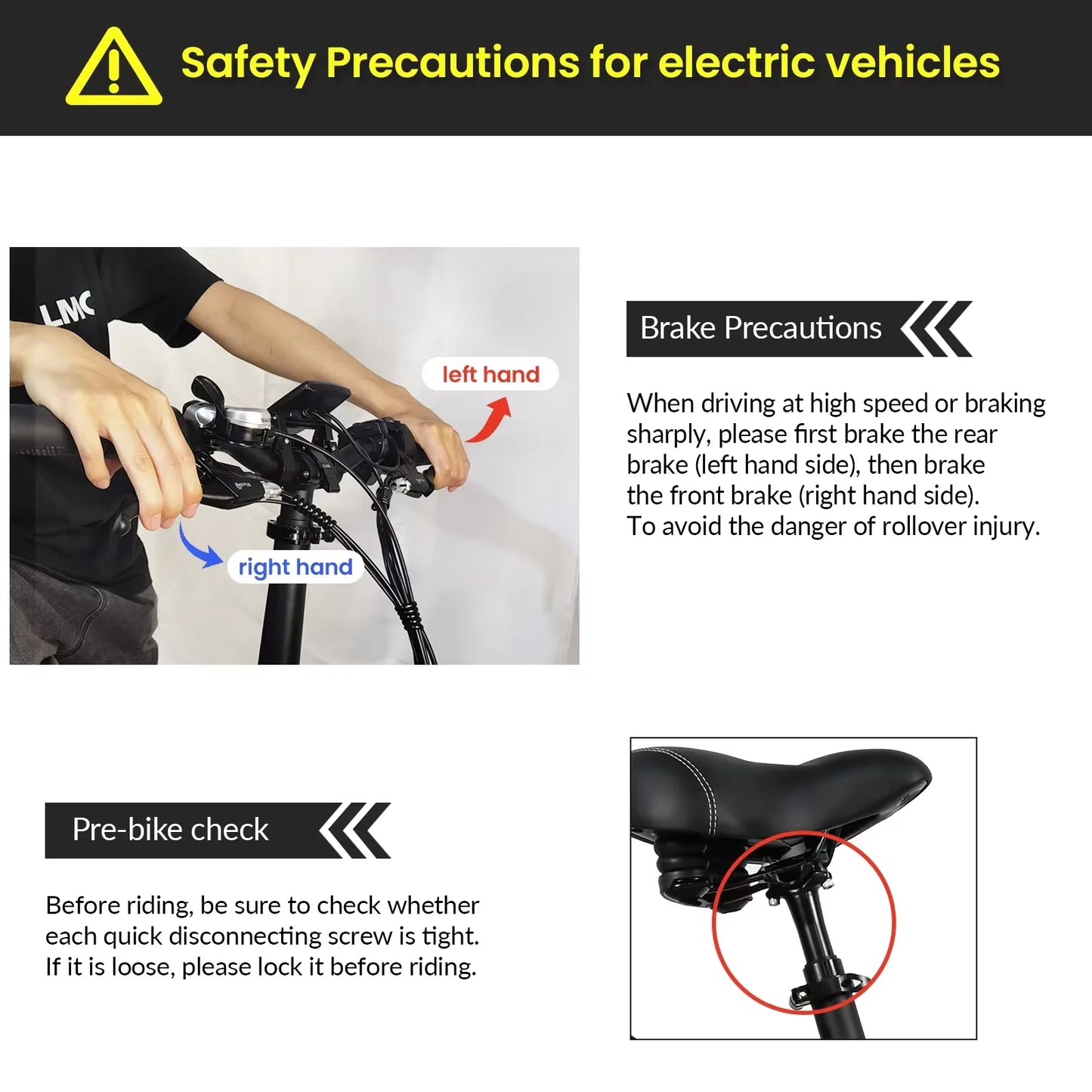 Safety Precautions for electric vehicles

LMC

left hand

right hand

Brake Precautions

When driving at high speed or braking sharply, please first brake the rear brake (left hand side), then brake the front brake (right hand side).
To avoid the danger of rollover injury.

Pre-bike check

Before riding, be sure to check whether each quick disconnecting screw is tight. If it is loose, please lock it before riding.