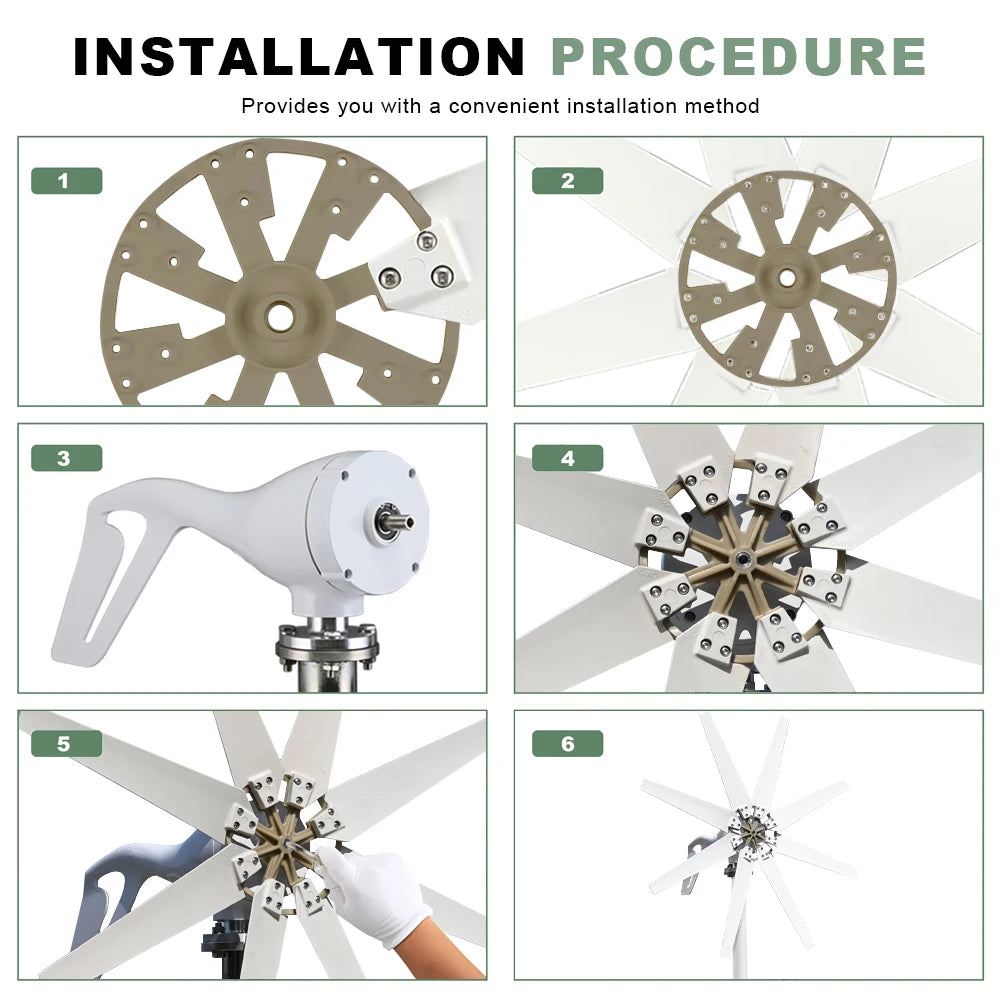 INSTALLATION PROCEDURE

Provides you with a convenient installation method

1

2

3

4

5

6