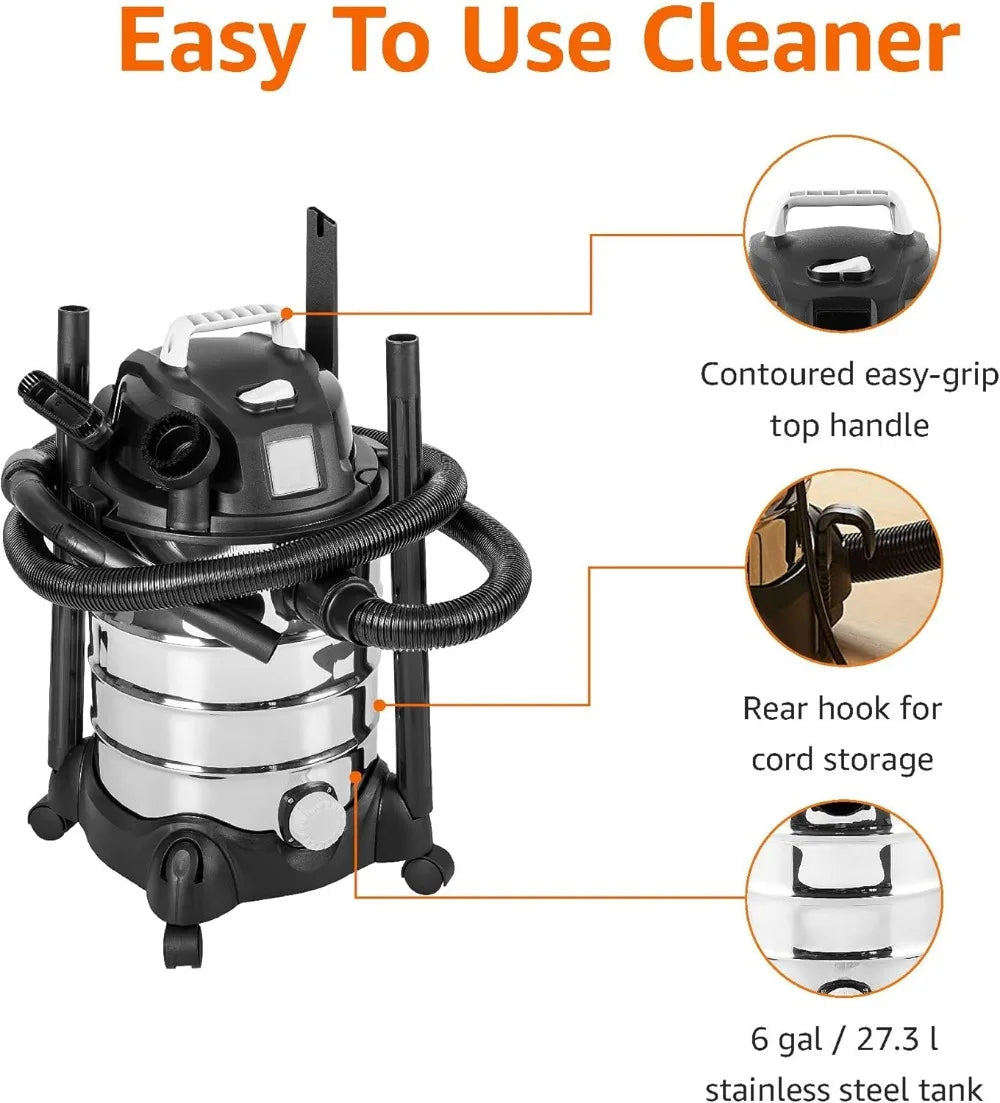 Easy To Use Cleaner

Contoured easy-grip top handle

Rear hook for cord storage

6 gal / 27.3 l stainless steel tank