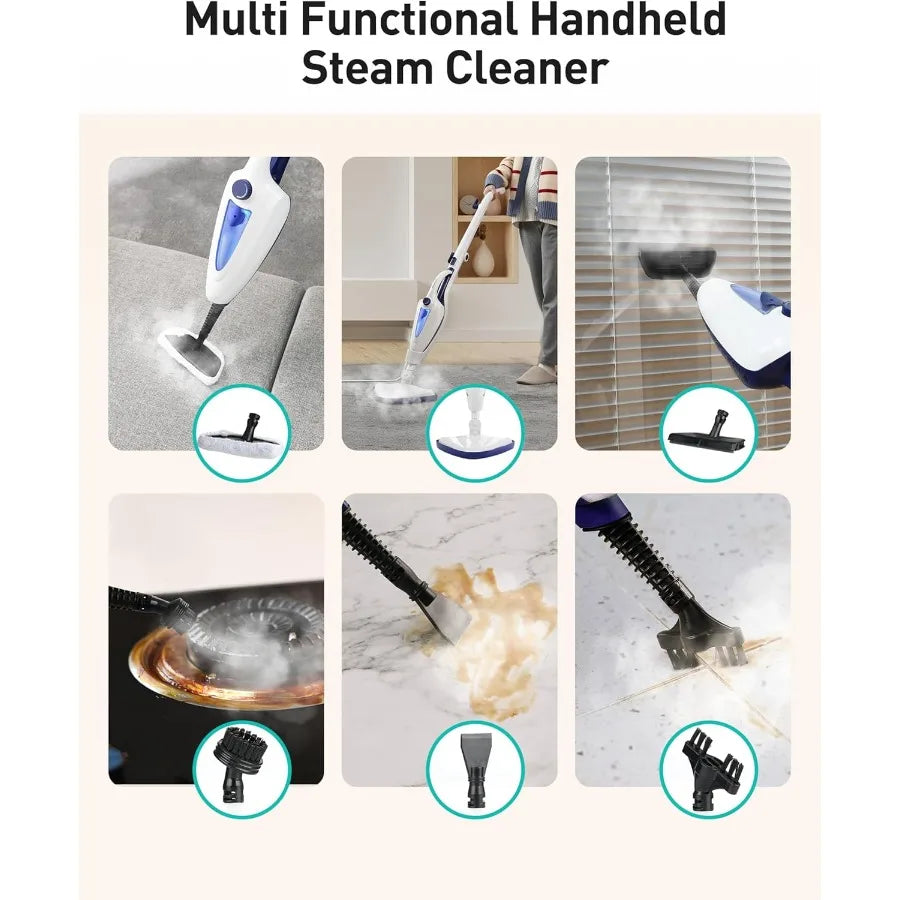 Multi Functional Handheld Steam Cleaner